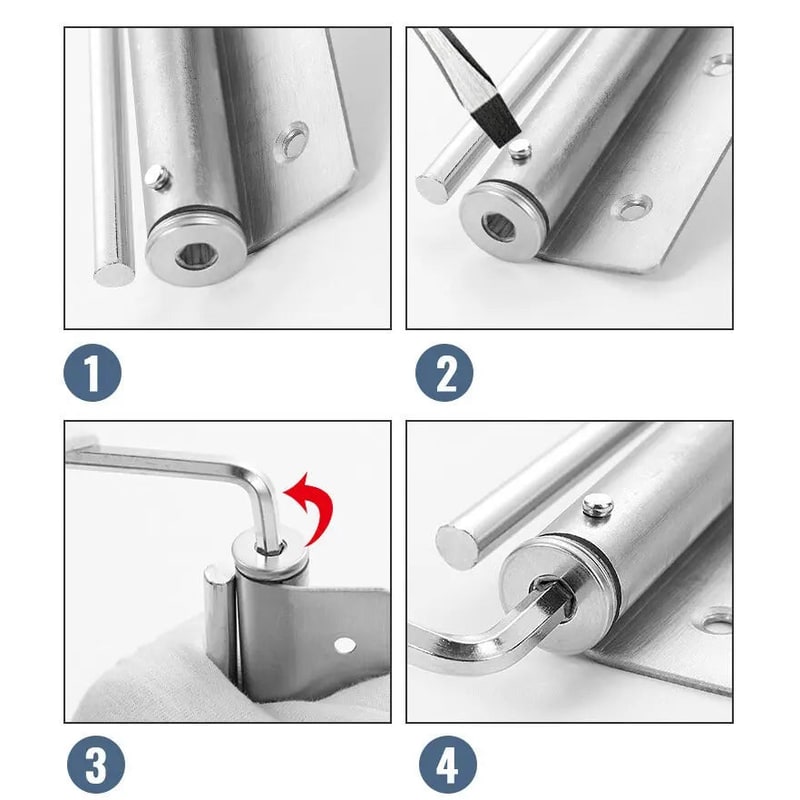 1

2

3

4